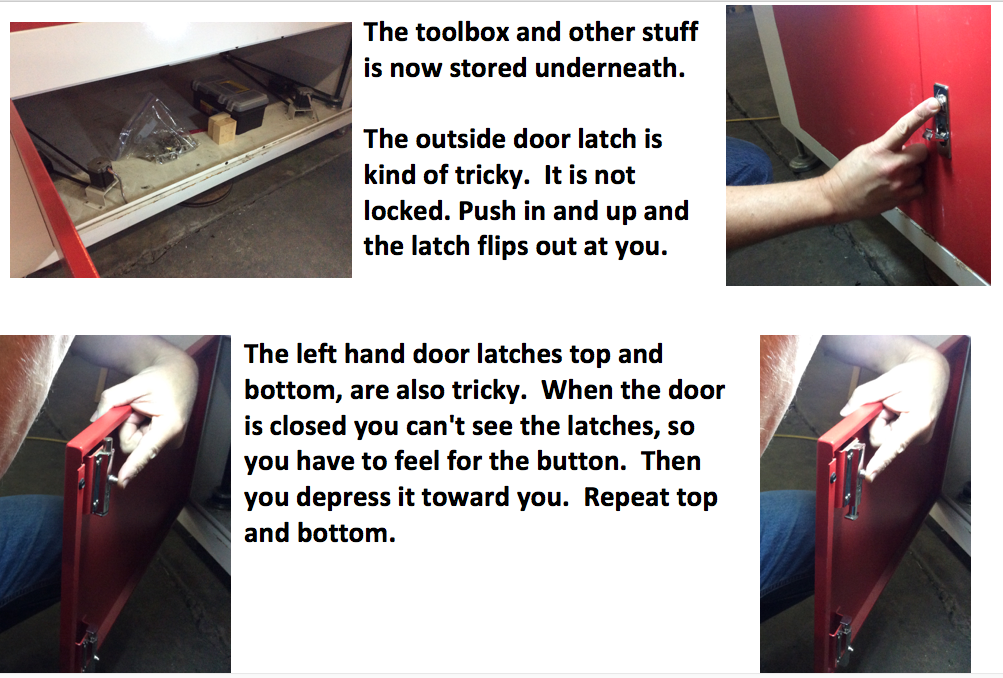 The toolbox and other stuff is now stored underneath.

The outside door latch is kind of tricky. It is not locked. Push in and up and the latch flips out at you.

The left hand door latches top and bottom, are also tricky. When the door is closed you can't see the latches, so you have to feel for the button. Then you depress it toward you. Repeat top and bottom.