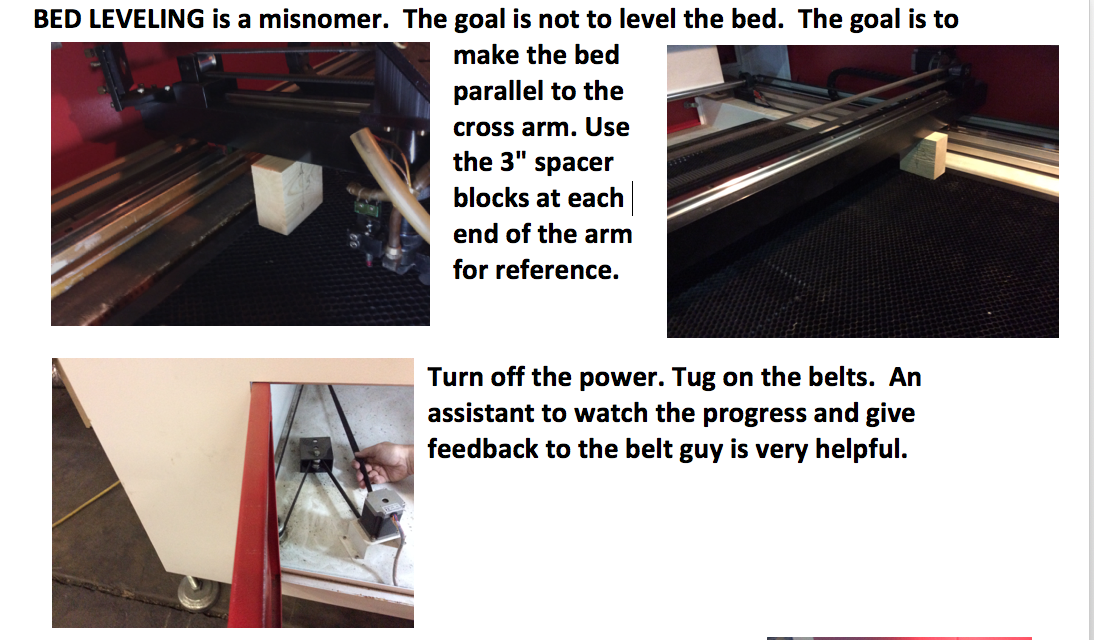 BED LEVELING is a misnomer. The goal is not to level the bed. The goal is to make the bed parallel to the cross arm. Use the 3" spacer blocks at each end of the arm for reference.

Turn off the power. Tug on the belts. An assistant to watch the progress and give feedback to the belt guy is very helpful.