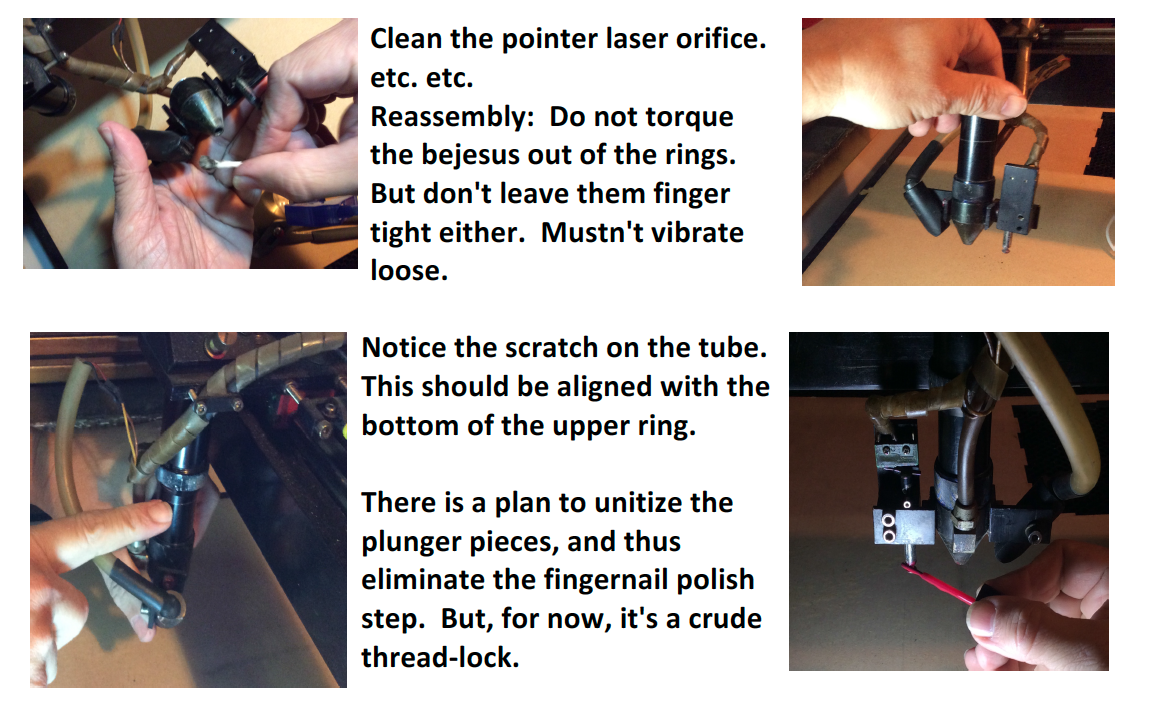 Clean the pointer laser orifice. etc. etc.
Reassembly: Do not torque the bejesus out of the rings. But don't leave them finger tight either. Mustn't vibrate loose.

Notice the scratch on the tube. This should be aligned with the bottom of the upper ring.

There is a plan to unitize the plunger pieces, and thus eliminate the fingernail polish step. But, for now, it's a crude thread-lock.